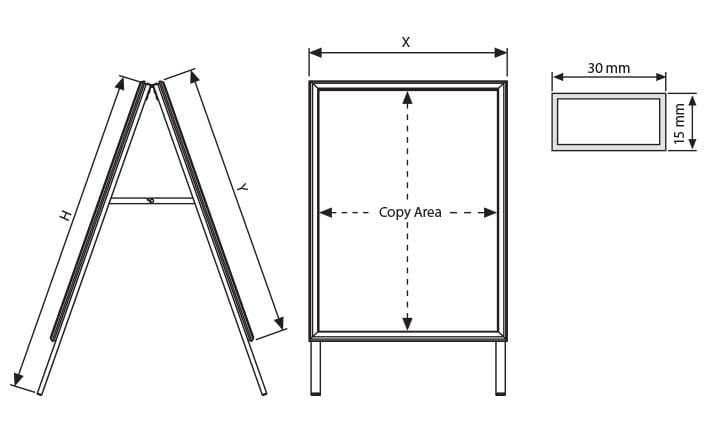 H

Y

X

Copy Area

30 mm

15 mm