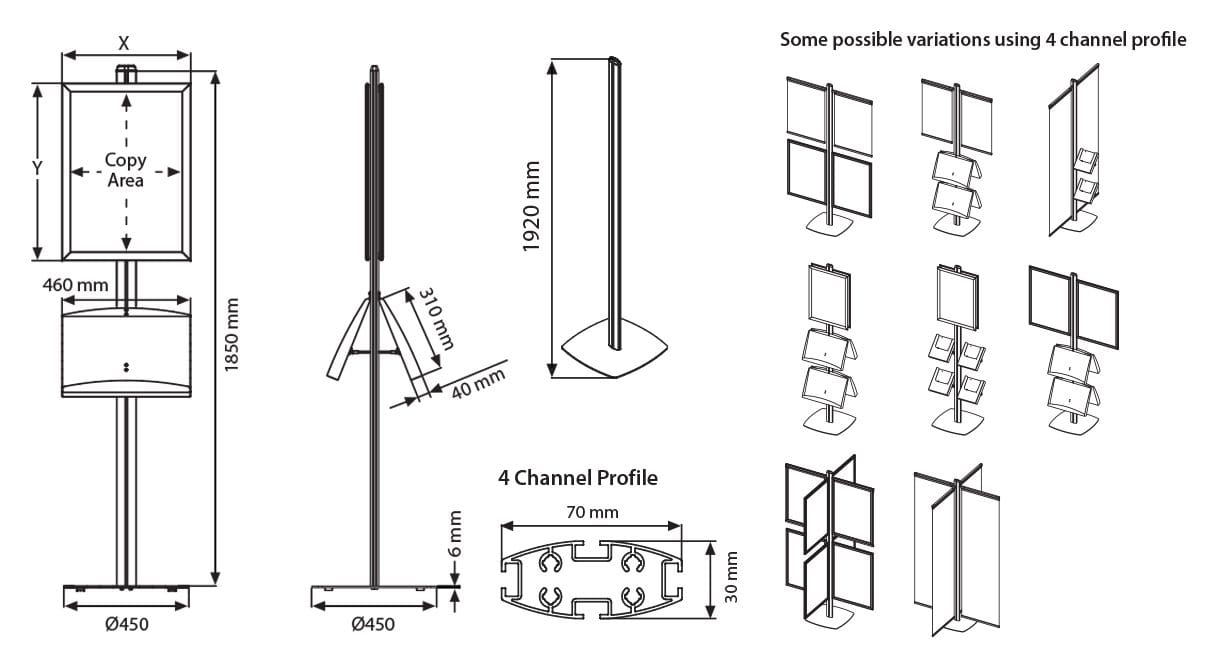 X

Y

Copy Area

460 mm

1850 mm

Ø450

310 mm

40 mm

6 mm

Ø450

1920 mm

4 Channel Profile

70 mm

30 mm

Some possible variations using 4 channel profile