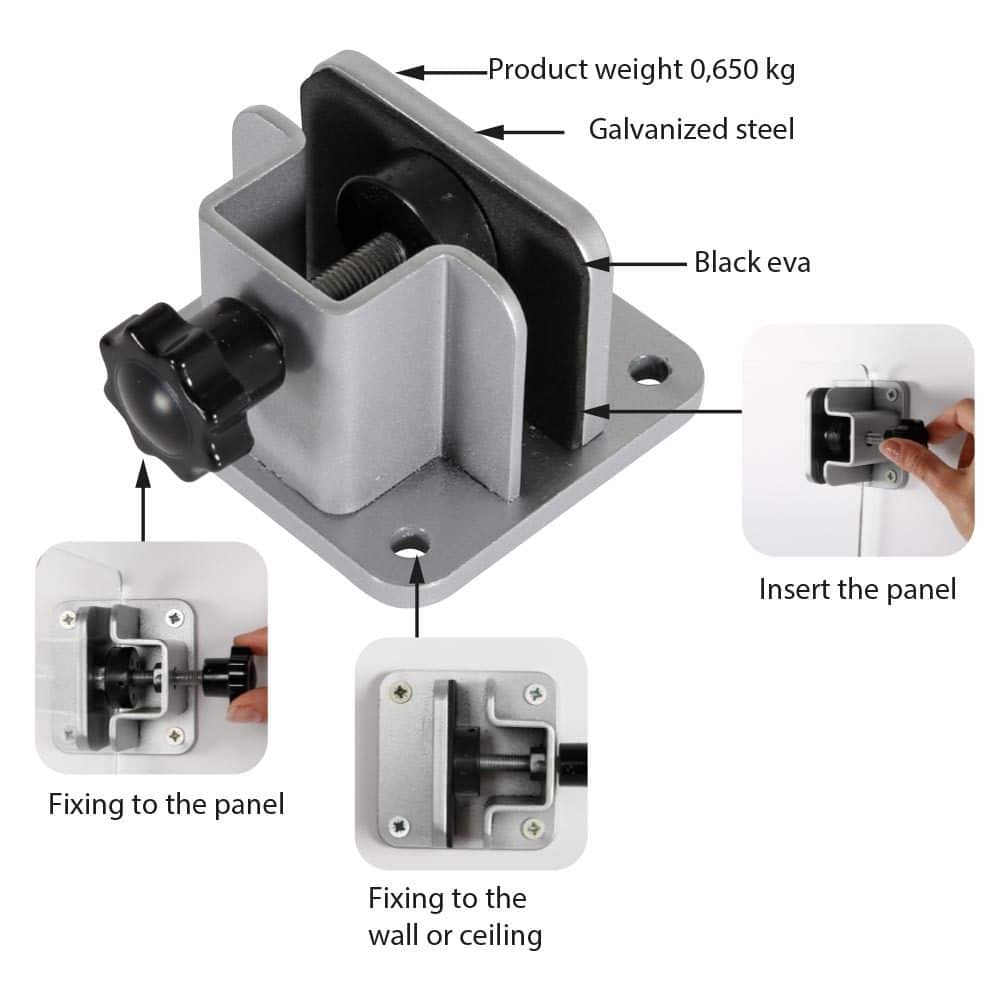 Product weight 0,650 kg

Galvanized steel

Black eva

Insert the panel

Fixing to the panel

Fixing to the wall or ceiling