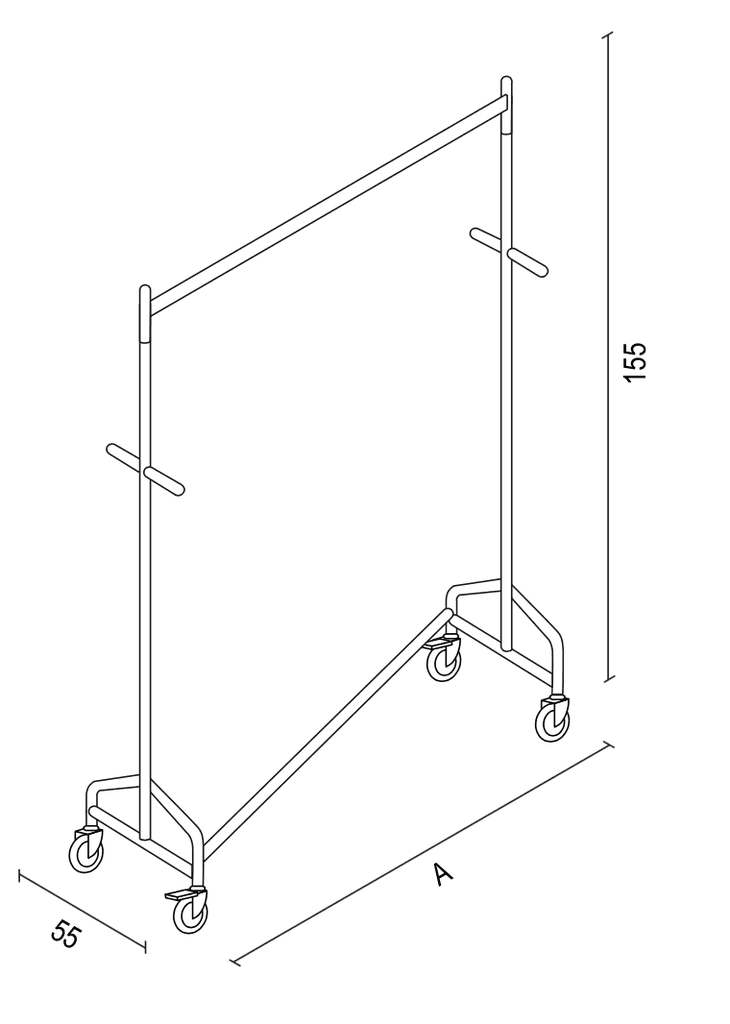 155

A

55