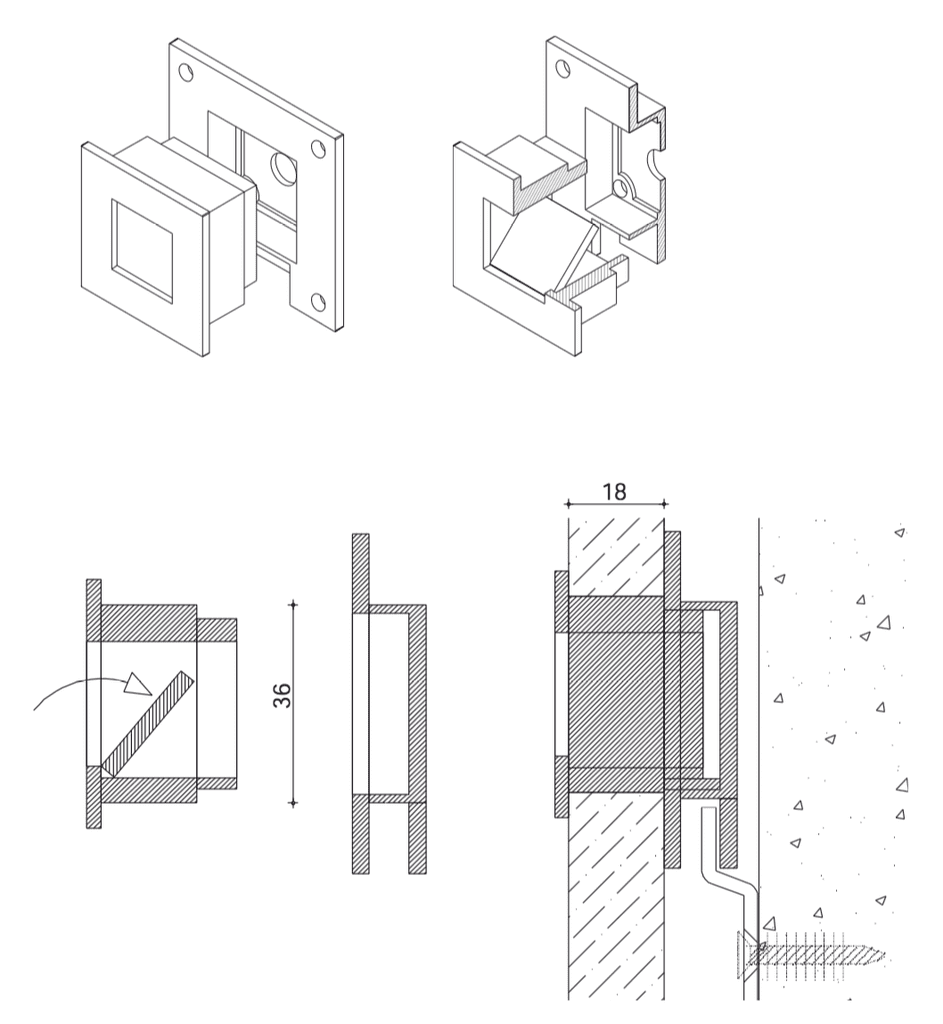 18

36